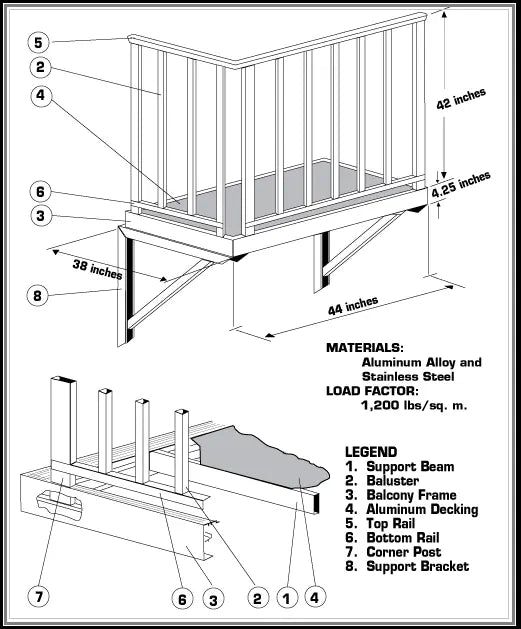 5
2
4
6
3
8

42 inches
4.25 inches
38 inches
44 inches

MATERIALS:
Aluminum Alloy and Stainless Steel
LOAD FACTOR:
1,200 lbs/sq. m.

LEGEND
1. Support Beam
2. Baluster
3. Balcony Frame
4. Aluminum Decking
5. Top Rail
6. Bottom Rail
7. Corner Post
8. Support Bracket

7
6
3
2
1
4